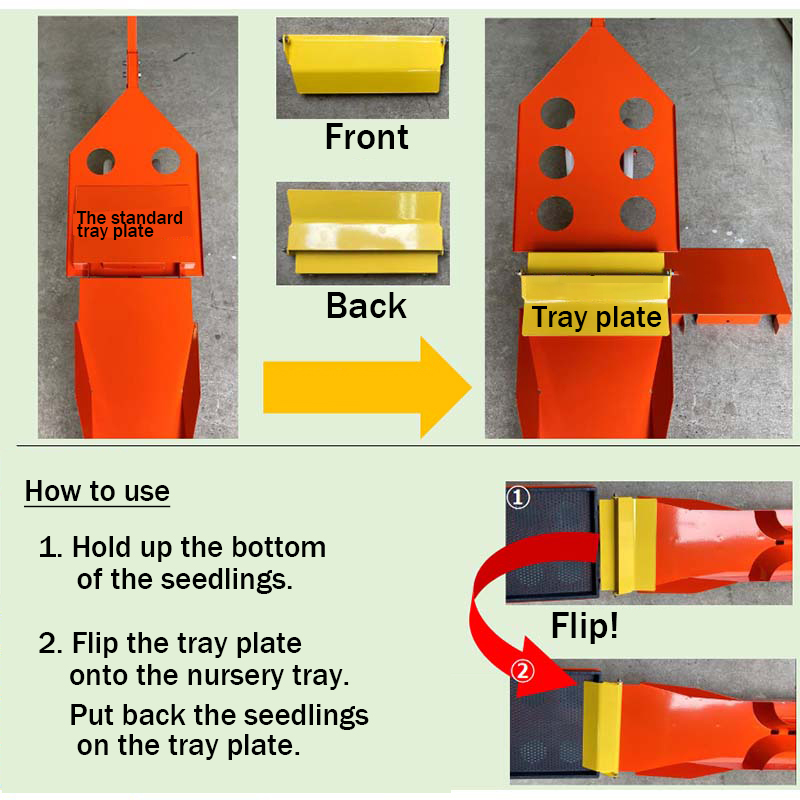 The standard tray plate

Front

Back

Tray plate

How to use

1. Hold up the bottom of the seedlings.

2. Flip the tray plate onto the nursery tray. Put back the seedlings on the tray plate.

①

Flip!

②